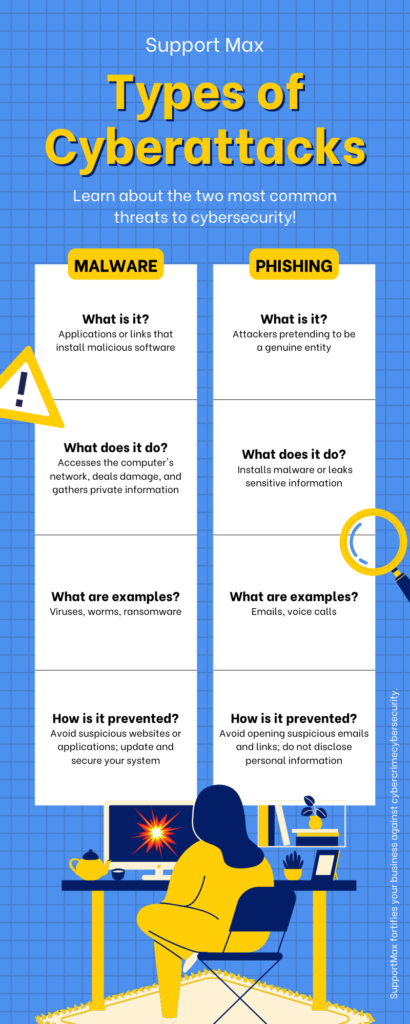 Support Max

Types of Cyberattacks

Learn about the two most common threats to cybersecurity!

MALWARE

What is it?
Applications or links that install malicious software

What does it do?
Accesses the computer's network, deals damage, and gathers private information

What are examples?
Viruses, worms, ransomware

How is it prevented?
Avoid suspicious websites or applications; update and secure your system

PHISHING

What is it?
Attackers pretending to be a genuine entity

What does it do?
Installs malware or leaks sensitive information

What are examples?
Emails, voice calls

How is it prevented?
Avoid opening suspicious emails and links; do not disclose personal information

SupportMax fortifies your business against cybercrimecybersecurity.